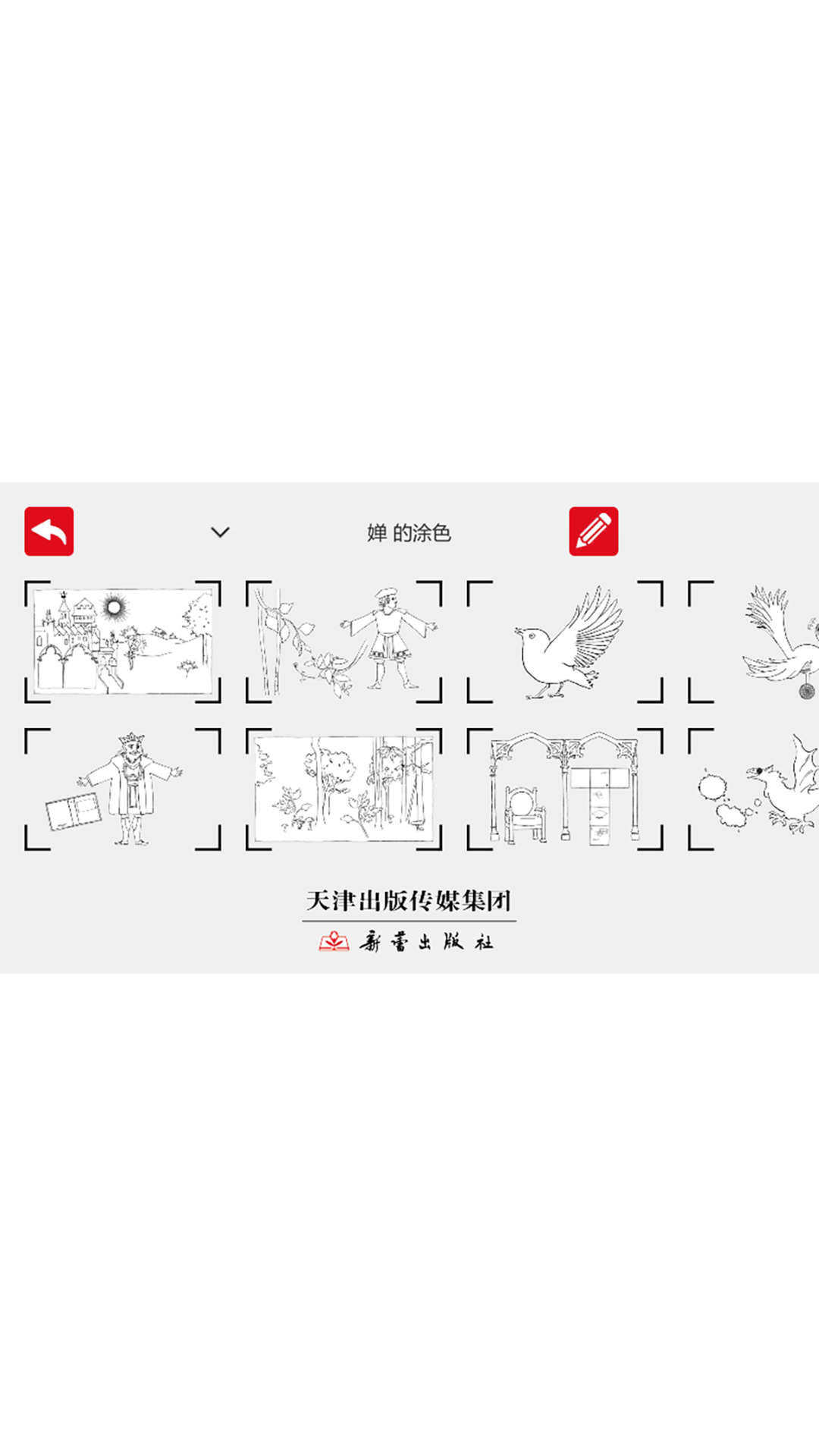 婵 的涂色

天津出版传媒集团
新蕾出版社