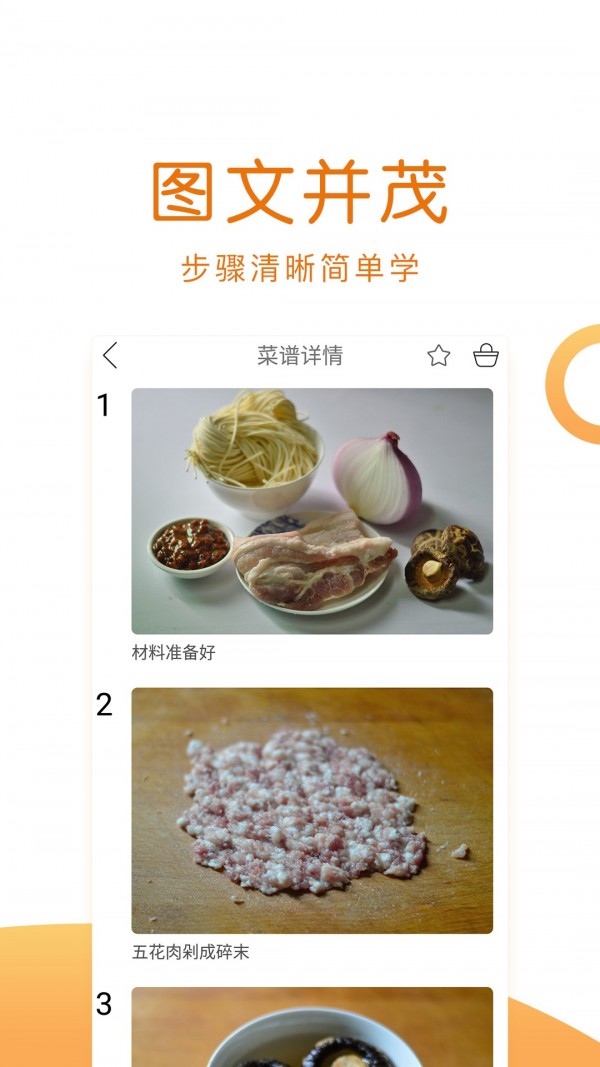 图文并茂

步骤清晰简单学

菜谱详情

1

材料准备好

2

五花肉剁成碎末

3