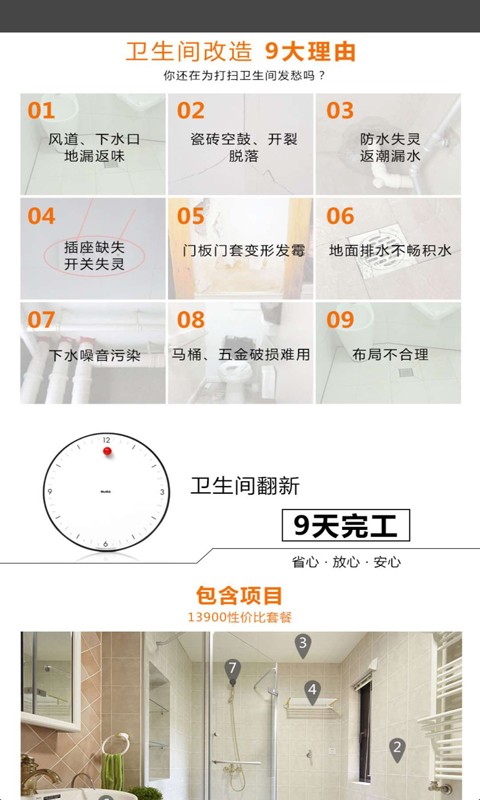 卫生间改造 9大理由
你还在为打扫卫生间发愁吗？

01
风道、下水口
地漏返味

02
瓷砖空鼓、开裂
脱落

03
防水失灵
返潮漏水

04
插座缺失
开关失灵

05
门板门套变形发霉

06
地面排水不畅积水

07
下水噪音污染

08
马桶、五金破损难用

09
布局不合理

12
3
6
9

卫生间翻新
9天完工
省心 · 放心 · 安心

包含项目
13900性价比套餐

3
7
4
2